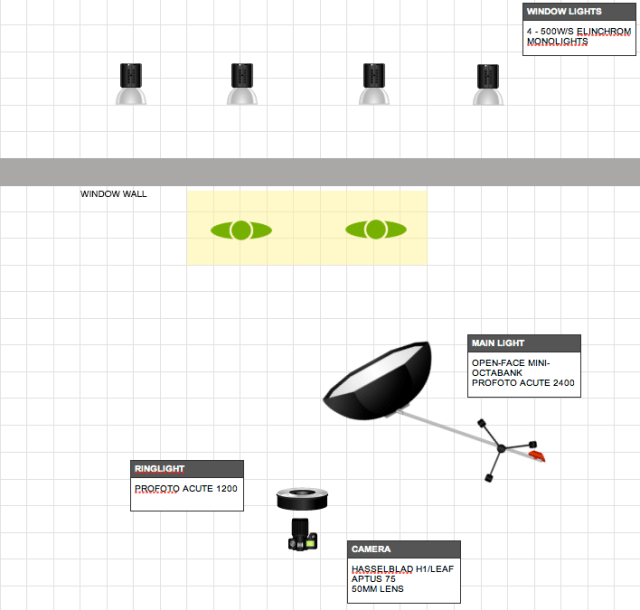 WINDOW LIGHTS

4 - 500W/S ELINCHROM MONOLIGHTS

WINDOW WALL

MAIN LIGHT

OPEN-FACE MINI-OCTABANK
PROFOTO ACUTE 2400

RINGLIGHT

PROFOTO ACUTE 1200

CAMERA

HASSELBLAD H1/LEAF APTUS 75
50MM LENS