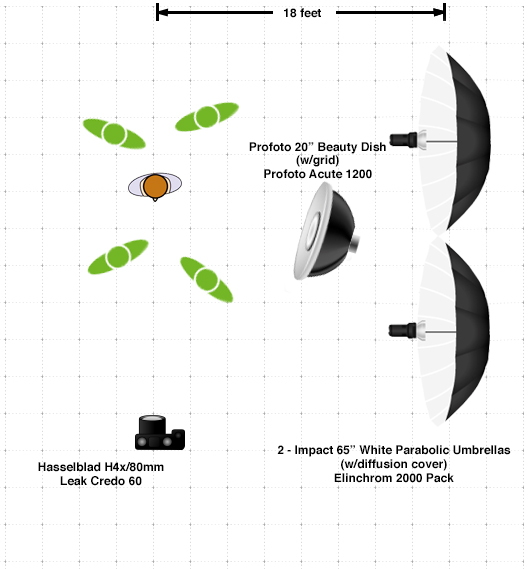 18 feet

Profoto 20" Beauty Dish
(w/grid)
Profoto Acute 1200

Hasselblad H4x/80mm
Leak Credo 60

2 - Impact 65" White Parabolic Umbrellas
(w/diffusion cover)
Elinchrom 2000 Pack