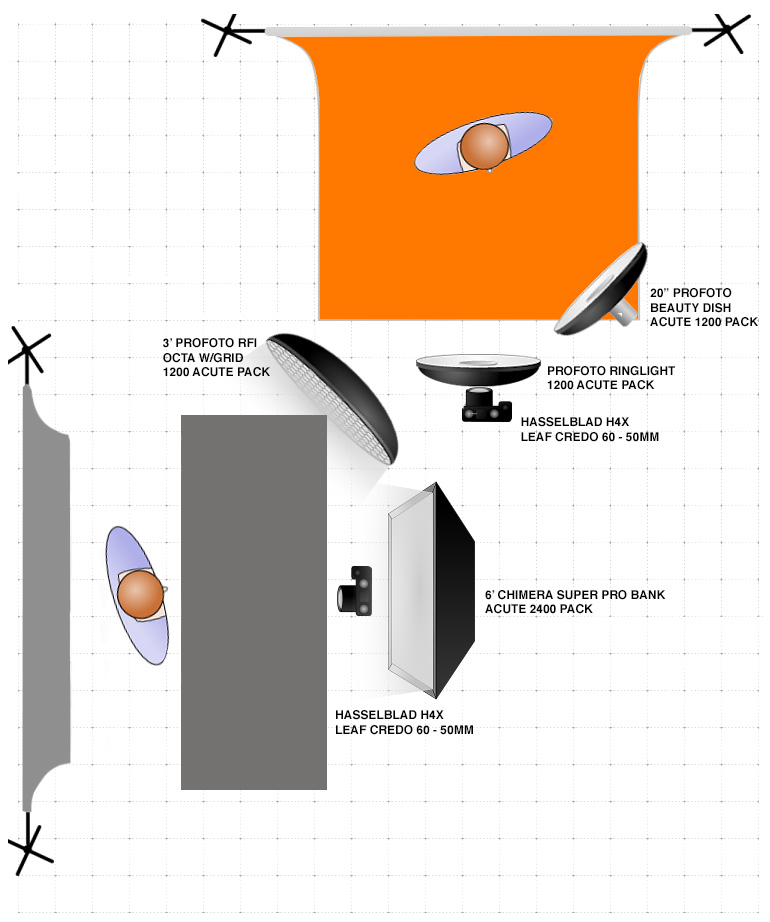 20" PROFOTO BEAUTY DISH ACUTE 1200 PACK

3' PROFOTO RFI OCTA W/GRID 1200 ACUTE PACK

PROFOTO RINGLIGHT 1200 ACUTE PACK

HASSELBLAD H4X LEAF CREDO 60 - 50MM

6' CHIMERA SUPER PRO BANK ACUTE 2400 PACK

HASSELBLAD H4X LEAF CREDO 60 - 50MM